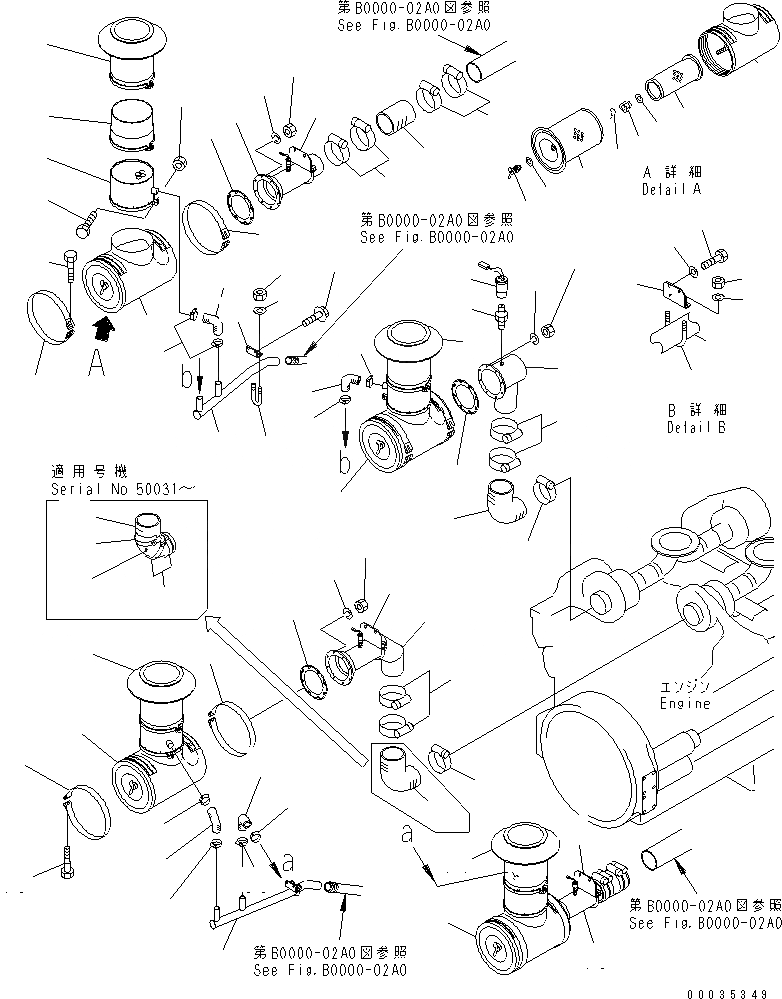 第B0000-02A0図参照
See Fig.B0000-02A0

A 詳細
Detail A

第B0000-02A0図参照
See Fig.B0000-02A0

A

b

b

B 詳細
Detail B

適用号機
Serial No 50031～

エンジン
Engine

a

a

第B0000-02A0図参照
See Fig.B0000-02A0

第B0000-02A0図参照
See Fig.B0000-02A0

00035349