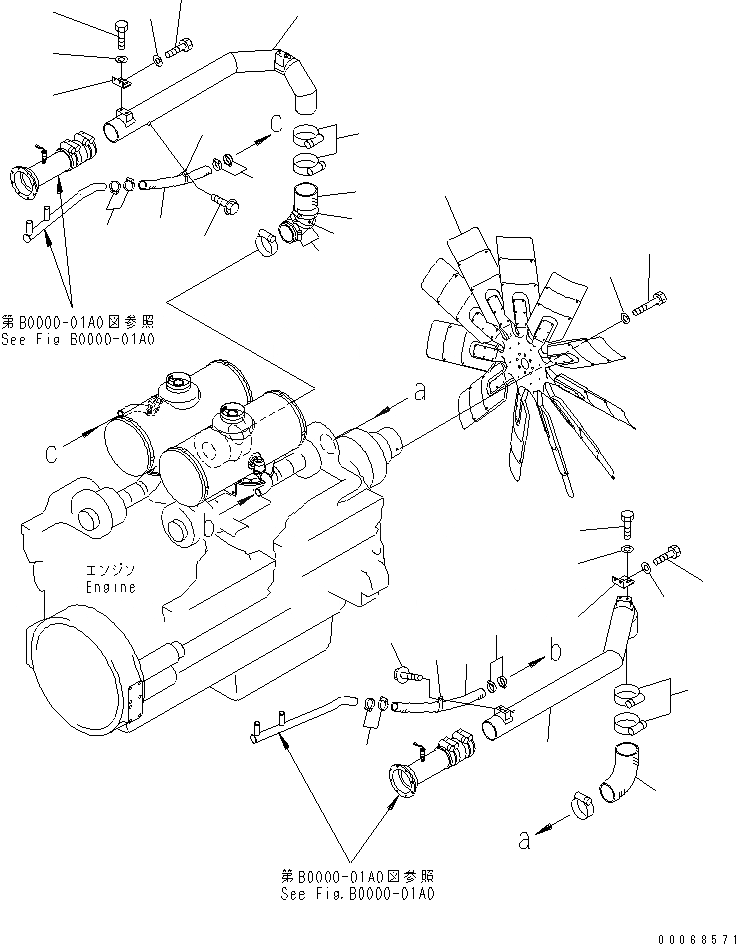 C

第B0000-01A0図参照
See Fig B0000-01A0

a

C

b

エンジン
Engine

b

a

第B0000-01A0図参照
See Fig.B0000-01A0

00068571