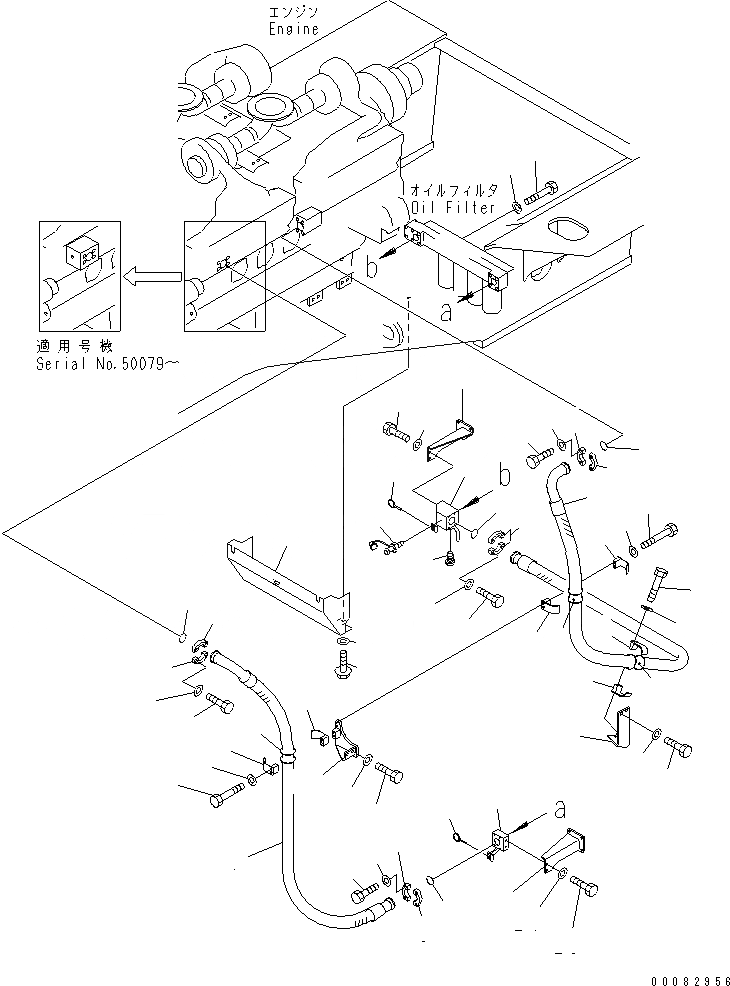 エンジン
Engine

オイルフィルタ
Oil Filter

b

a

適用号機
Serial No.50079～

b

a

00082956