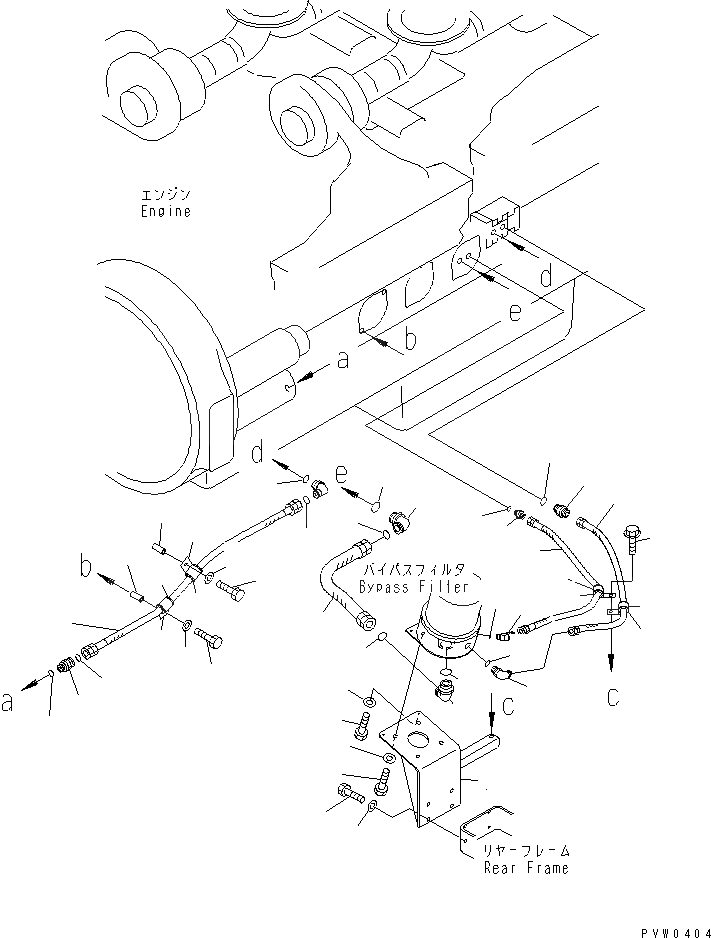 エンジン
Engine

d
e
b
a

d
e

b

a

バイパスフィルタ
Bypass Filter

c

c

リヤーフレーム
Rear Frame

PVW0404