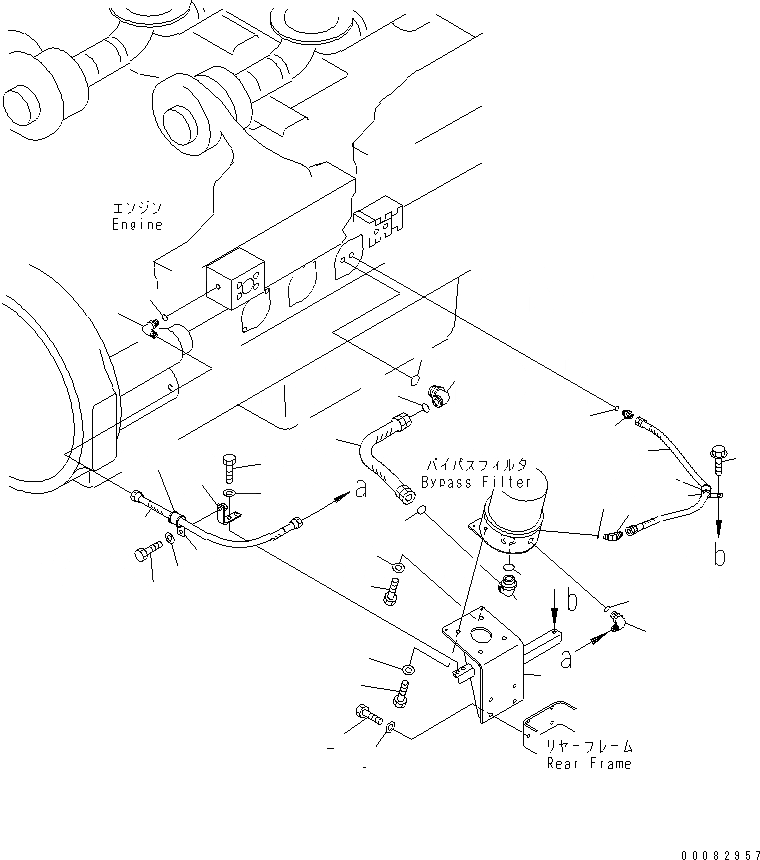 エンジン
Engine

バイパスフィルタ
Bypass Filter

a

b

b

a

リヤーフレーム
Rear Frame

00082957