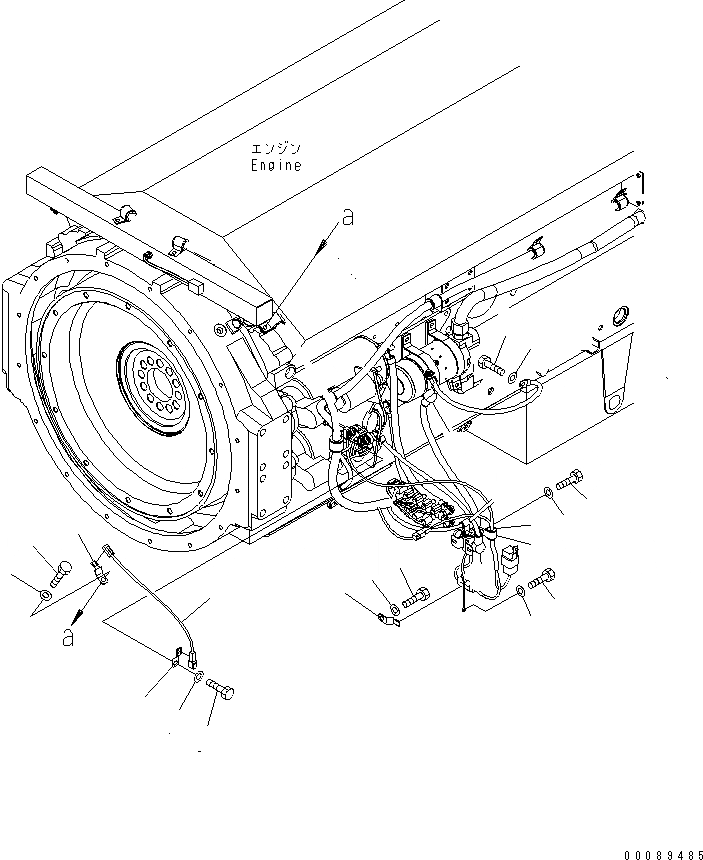 エンジン
Engine

a

a

00089485