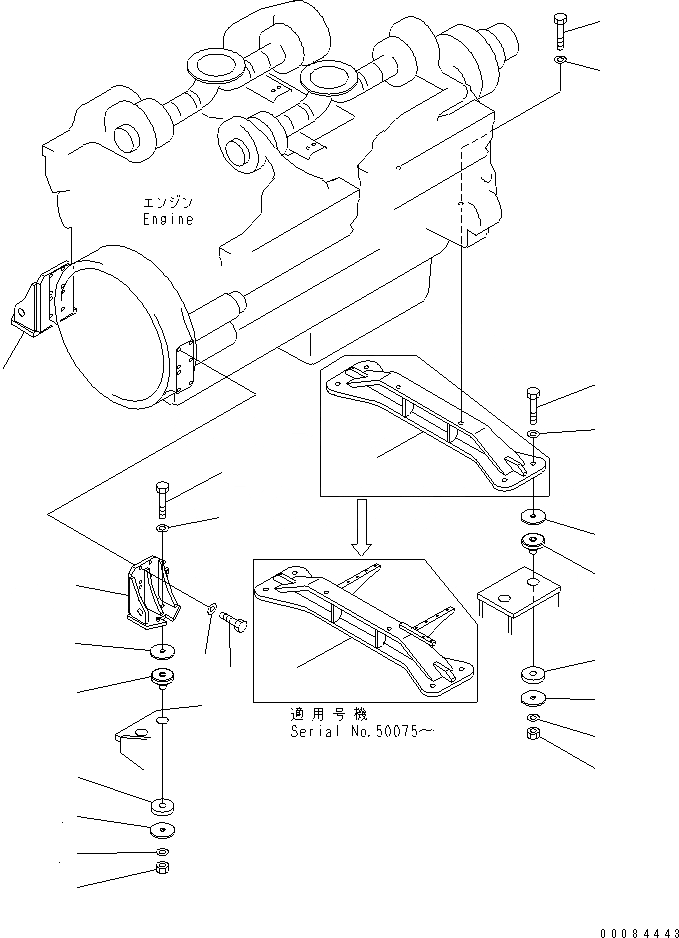 エンジン
Engine

適用号機
Serial No.50075～

00084443