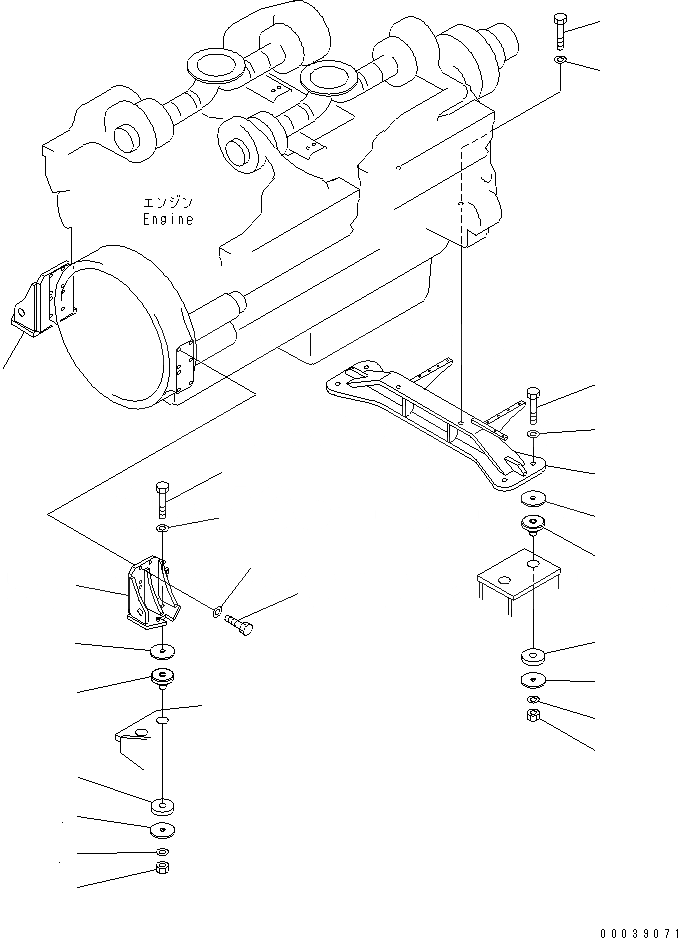 エンジン
Engine

00039071