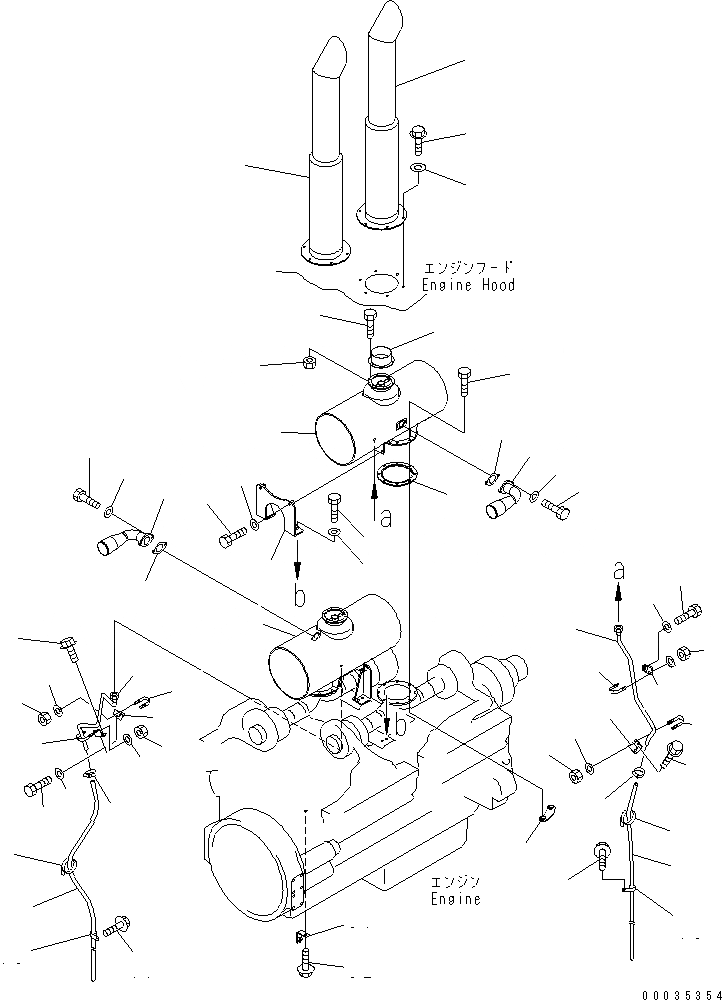 エンジンフード
Engine Hood

a

b

a

b

エンジン
Engine

00035354