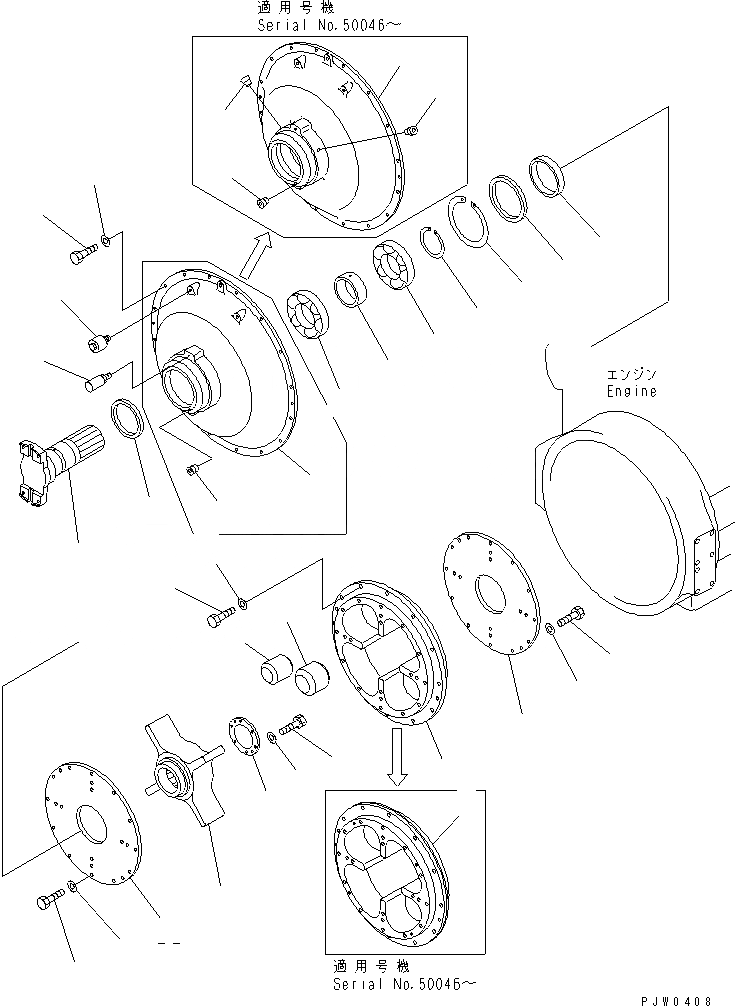 適用号機
Serial No.50046～

エンジン
Engine

適用号機
Serial No.50046～

PJW0408