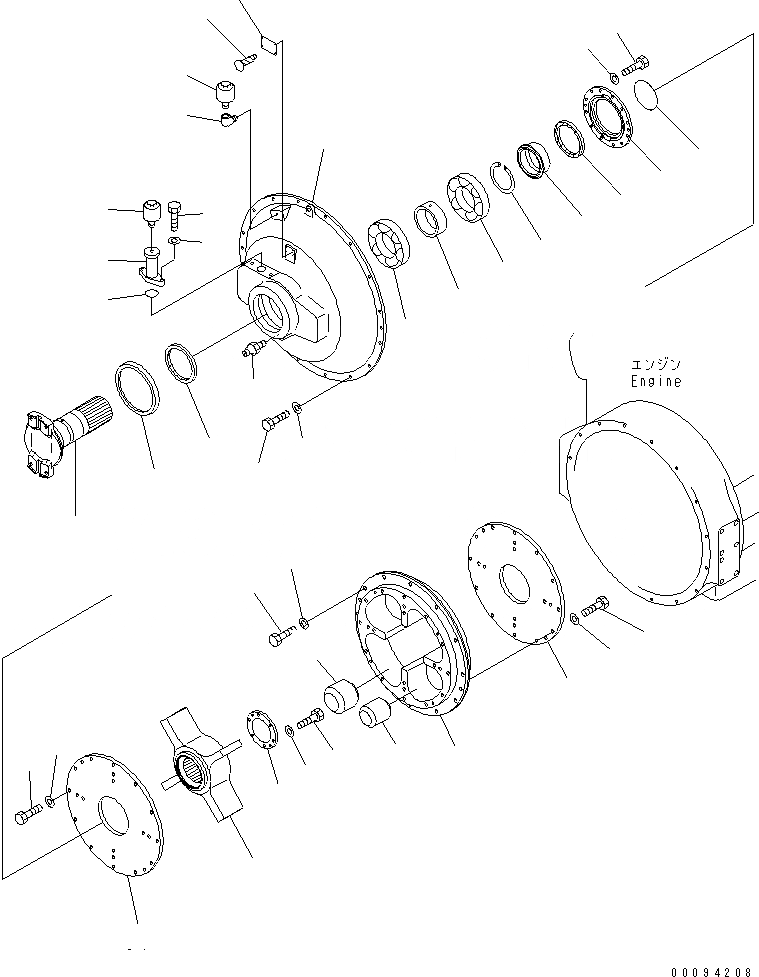 エンジン
Engine

00094208