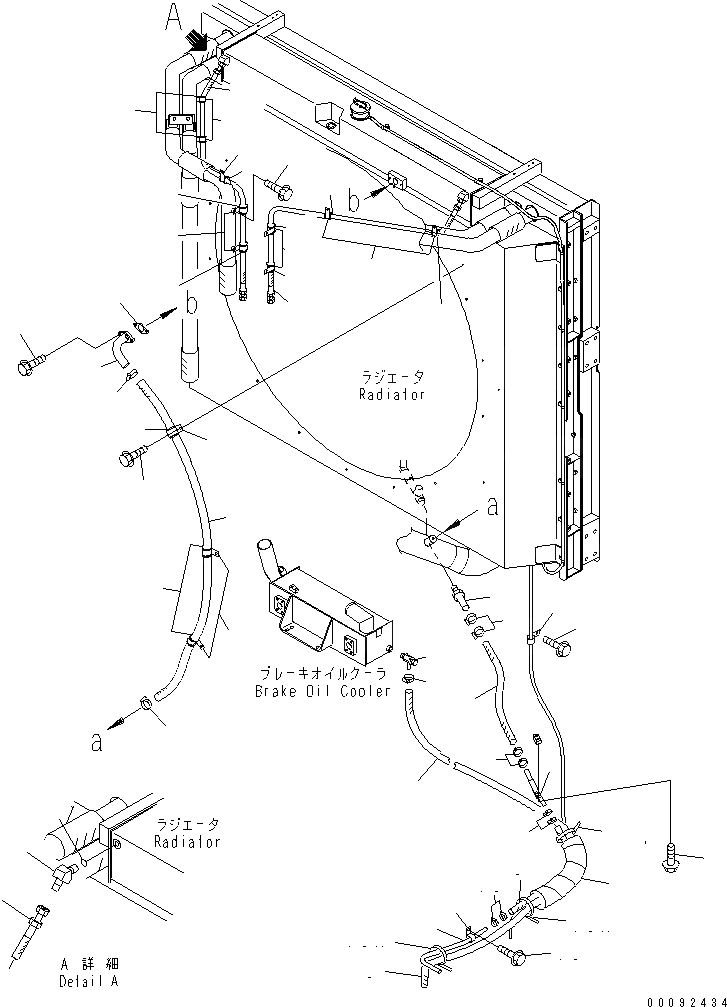 A

b

b

ラジエータ
Radiator

a

ブレーキオイルクーラ
Brake Oil Cooler

a

ラジエータ
Radiator

A 詳細
Detail A

00092434