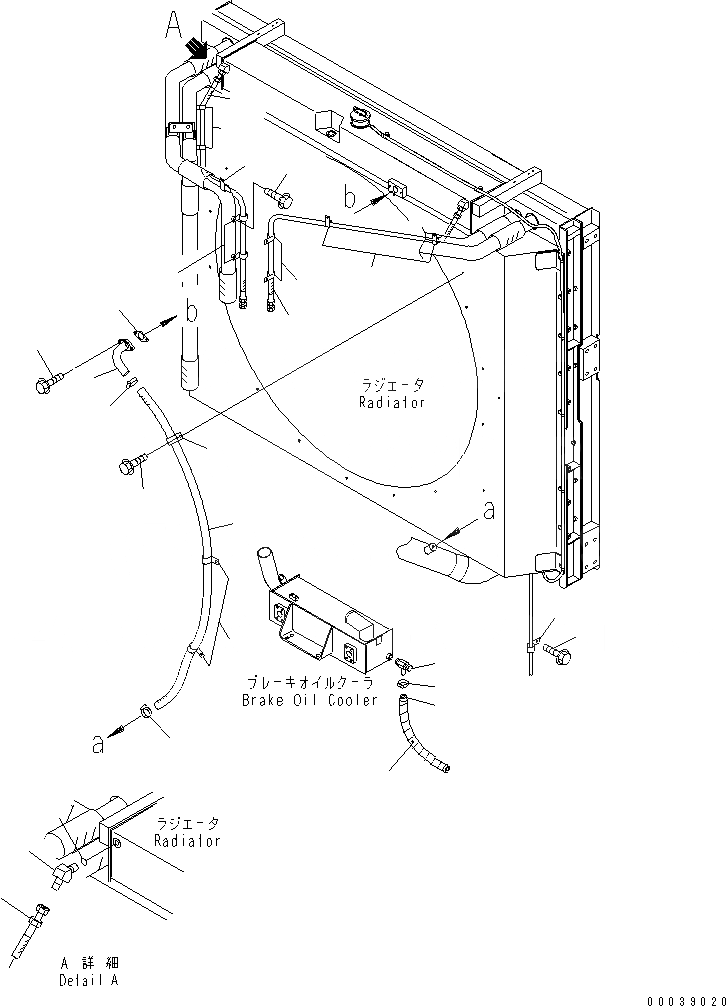 A

b

b

ラジエータ
Radiator

a

ブレーキオイルクーラ
Brake Oil Cooler

a

ラジエータ
Radiator

A 詳細
Detail A

00039020