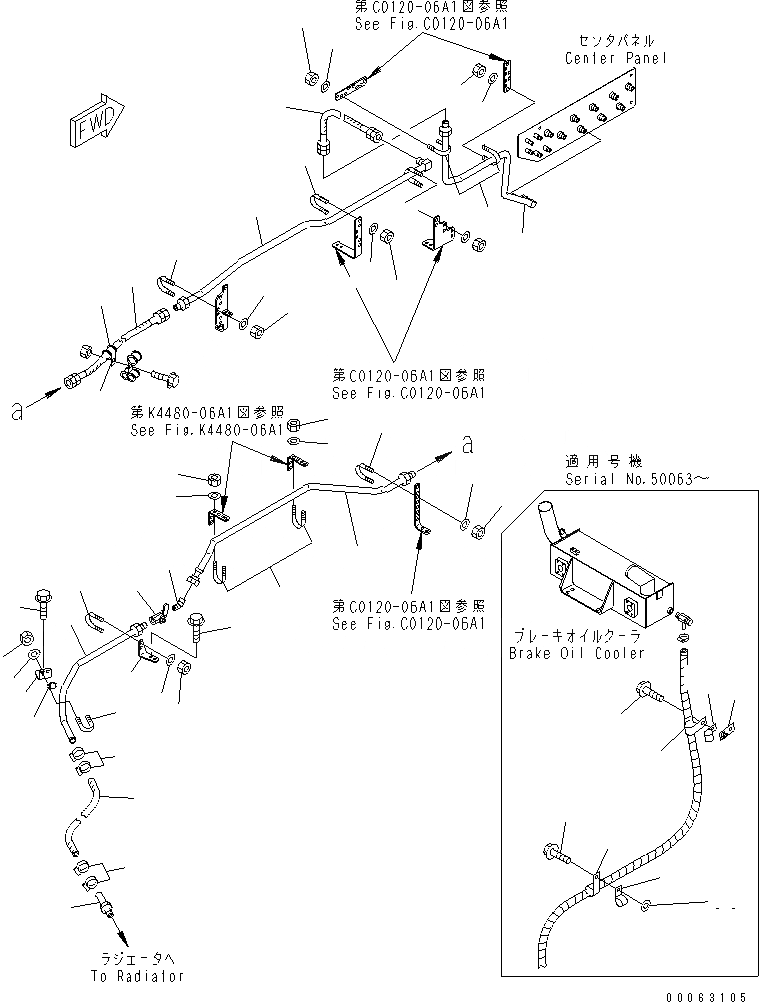 第C0120-06A1図参照
See Fig.C0120-06A1

センタパネル
Center Panel

FWD

第C0120-06A1図参照
See Fig.C0120-06A1

a

第K4480-06A1図参照
See Fig.K4480-06A1

a

適用号機
Serial No.50063～

第C0120-06A1図参照
See Fig.C0120-06A1

ブレーキオイルクーラ
Brake Oil Cooler

ラジエータへ
To Radiator

00063105