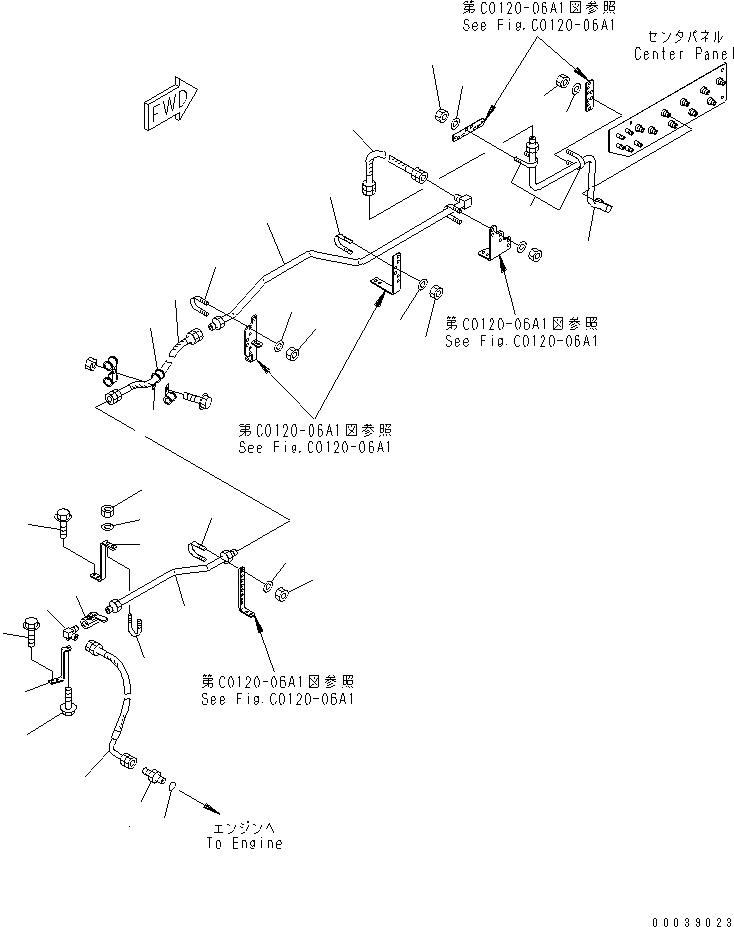 第C0120-06A1図参照
See Fig.C0120-06A1

センタパネル
Center Panel

FWD

第C0120-06A1図参照
See Fig.C0120-06A1

第C0120-06A1図参照
See Fig.C0120-06A1

第C0120-06A1図参照
See Fig.C0120-06A1

エンジンへ
To Engine

00039023