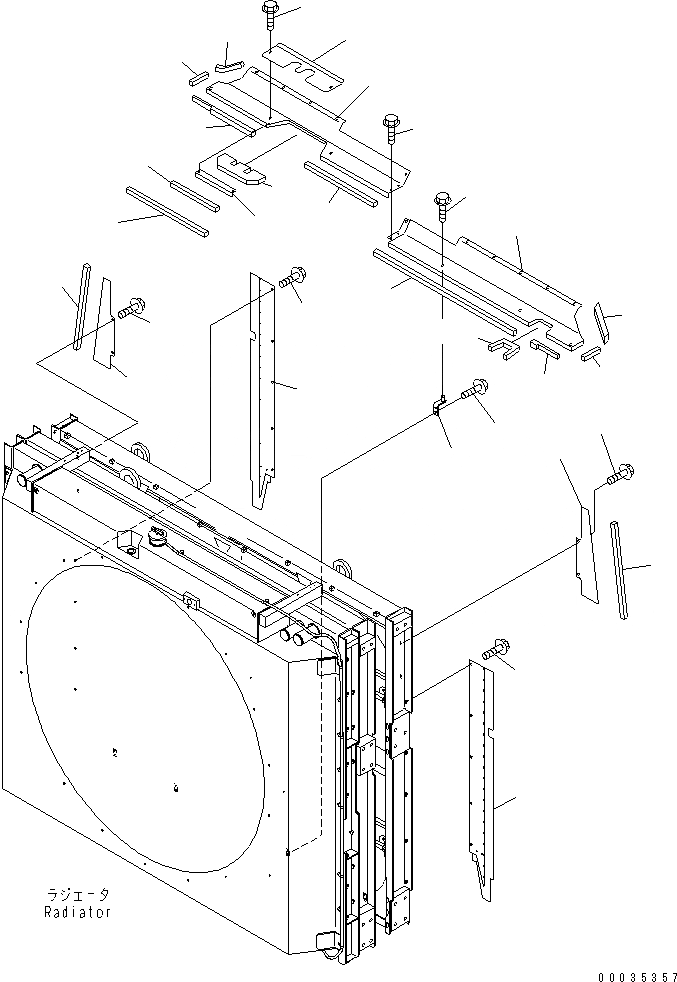 ラジエータ
Radiator

00035357