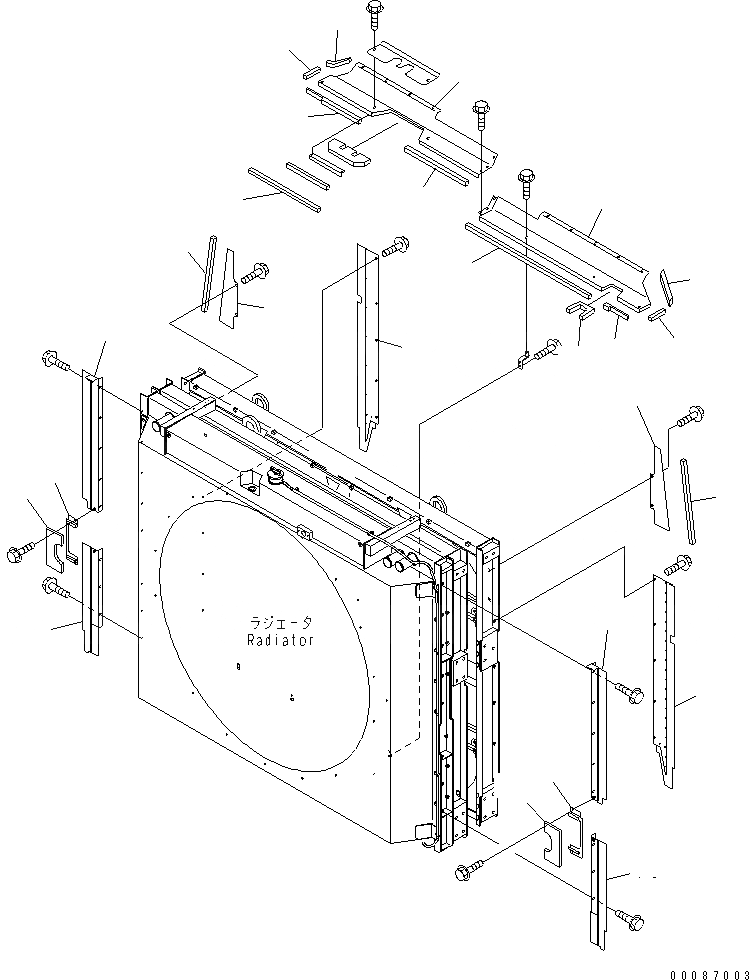 ラジエータ
Radiator

00087003