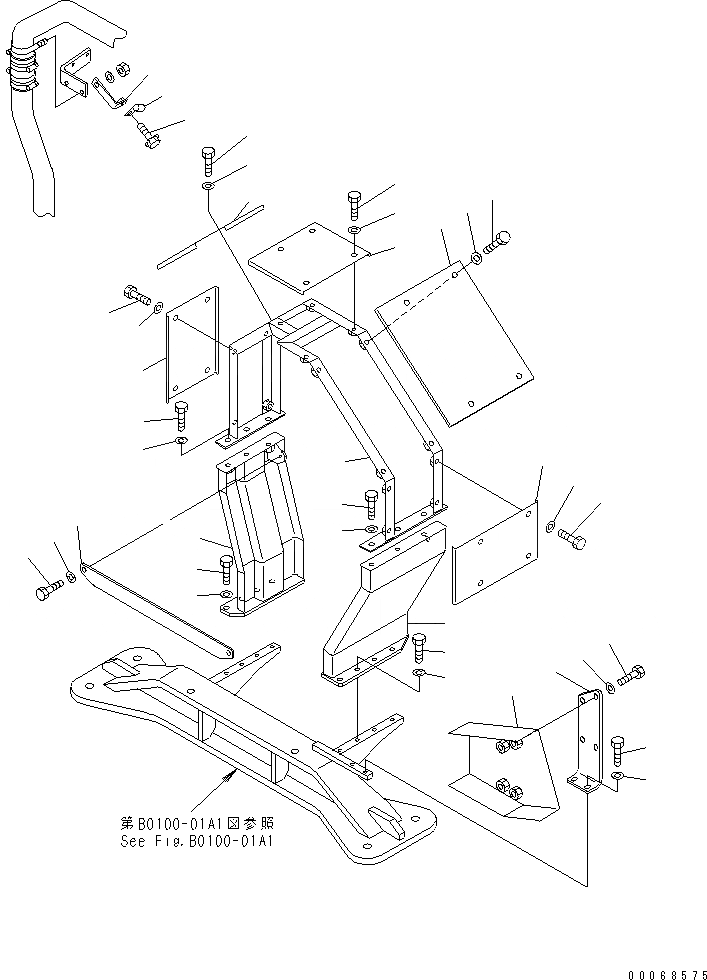 第B0100-01A1図参照
See Fig.B0100-01A1

00068575