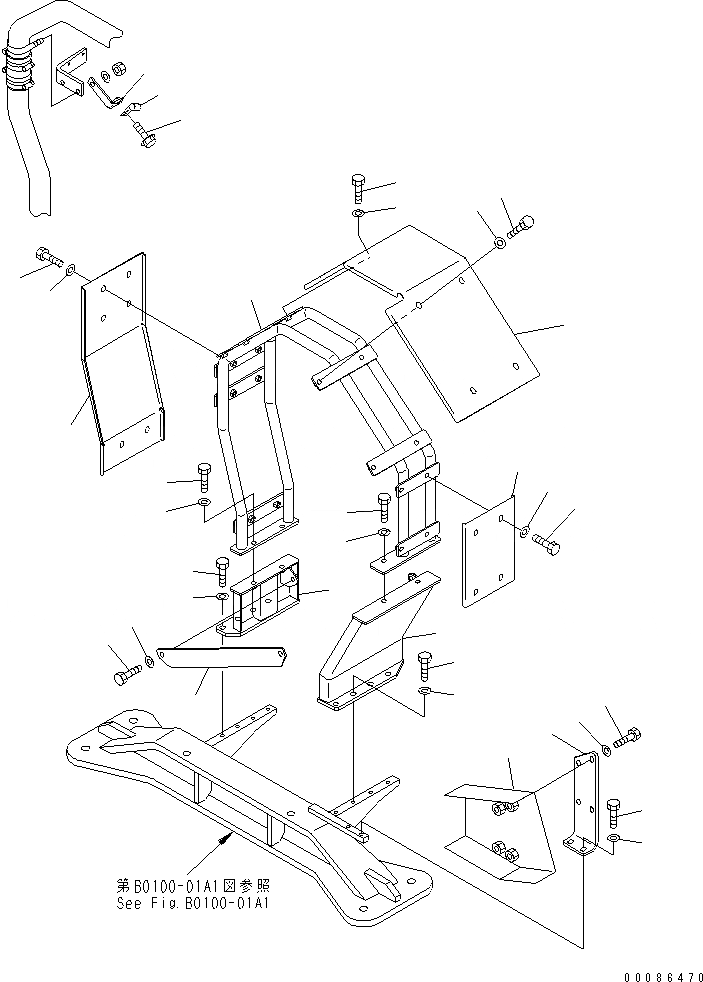 第B0100-01A1図参照
See Fig.B0100-01A1

00086470