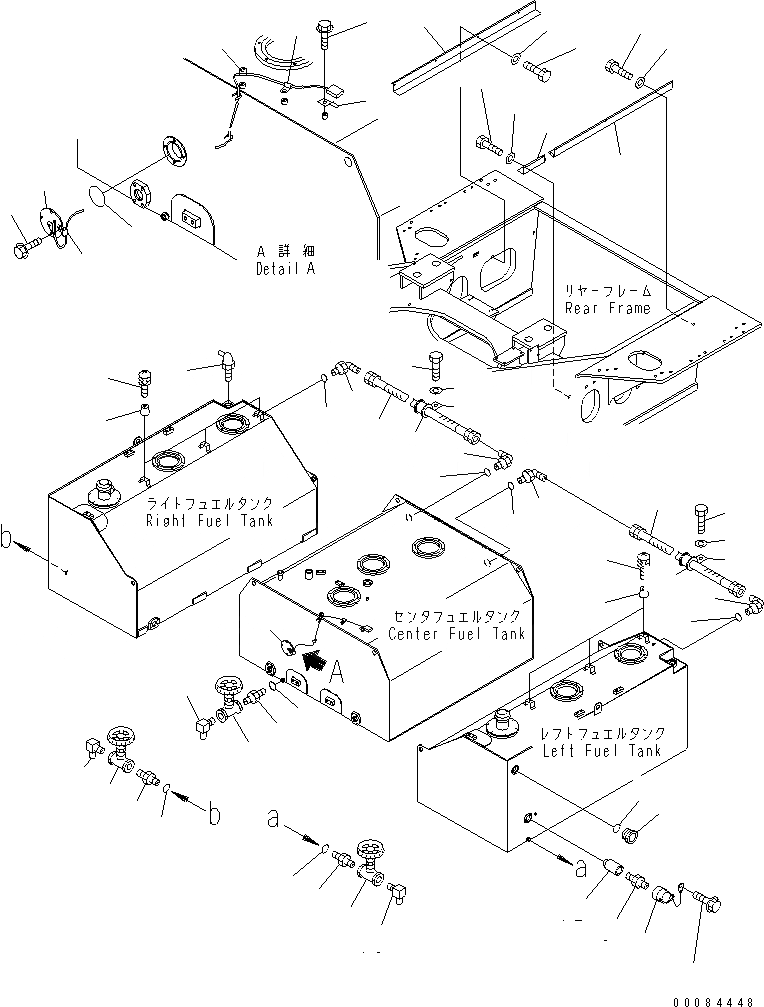 A 詳細
Detail A

リヤーフレーム
Rear Frame

ライトフュエルタンク
Right Fuel Tank

b

センタフュエルタンク
Center Fuel Tank

A

レフトフュエルタンク
Left Fuel Tank

b

a

a

00084448