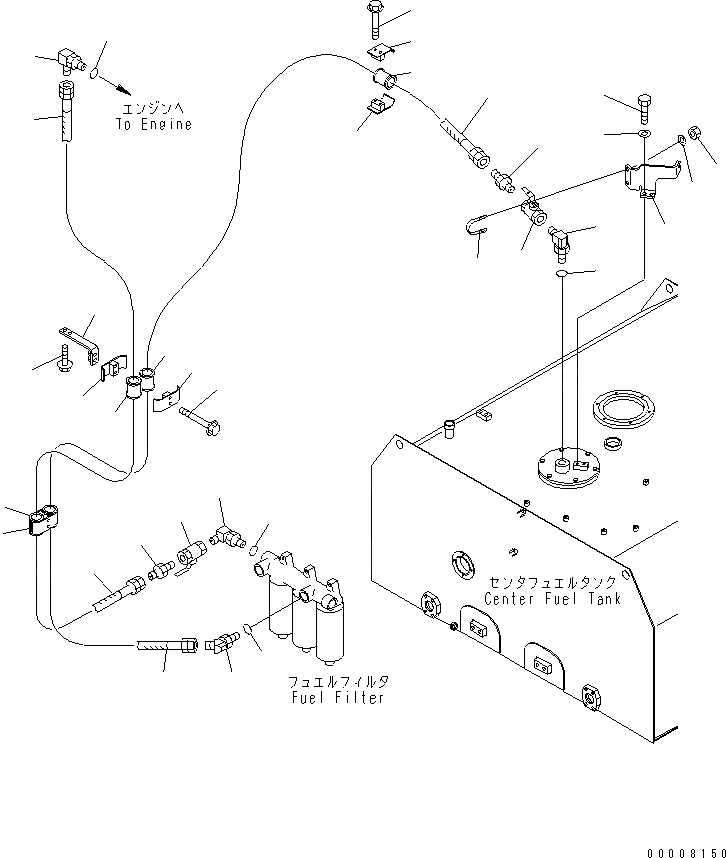 エンジンへ
To Engine

センタフュエルタンク
Center Fuel Tank

フュエルフィルタ
Fuel Filter

00008150