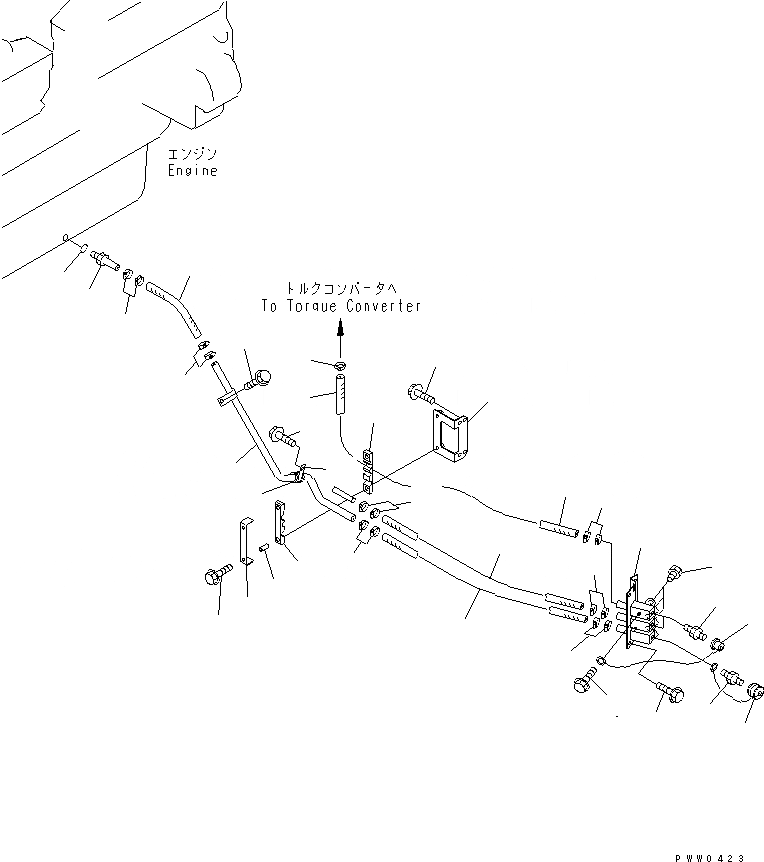 エンジン
Engine

トルクコンバータへ
To Torque Converter

PWW0423