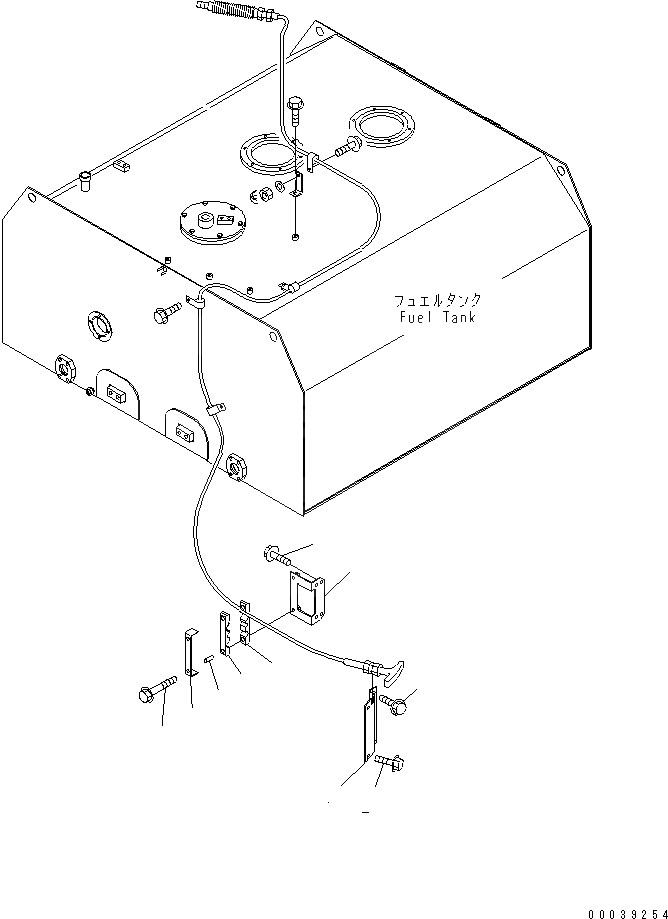 フュエルタンク
Fuel Tank

00039254