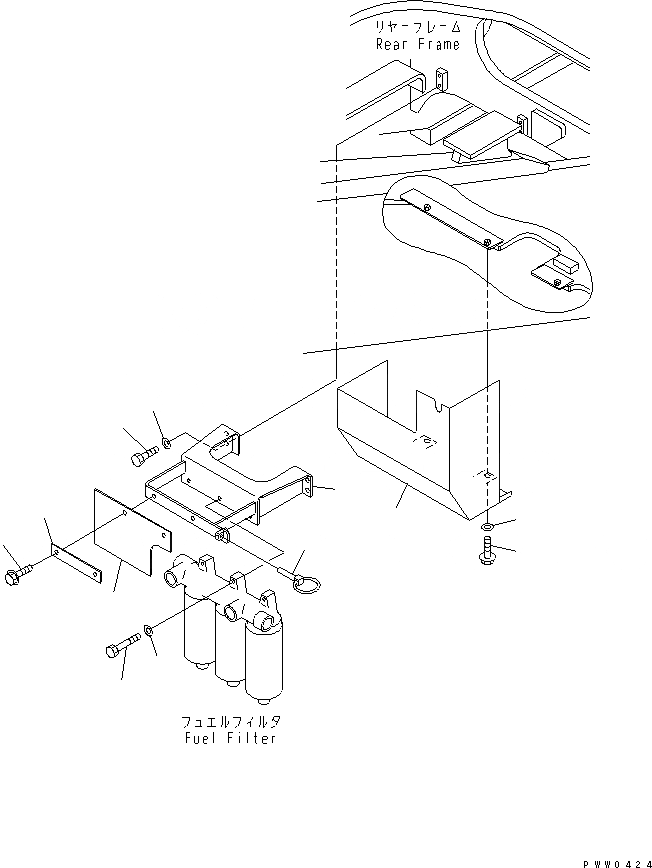 リヤーフレーム
Rear Frame

フュエルフィルタ
Fuel Filter

PWW0424