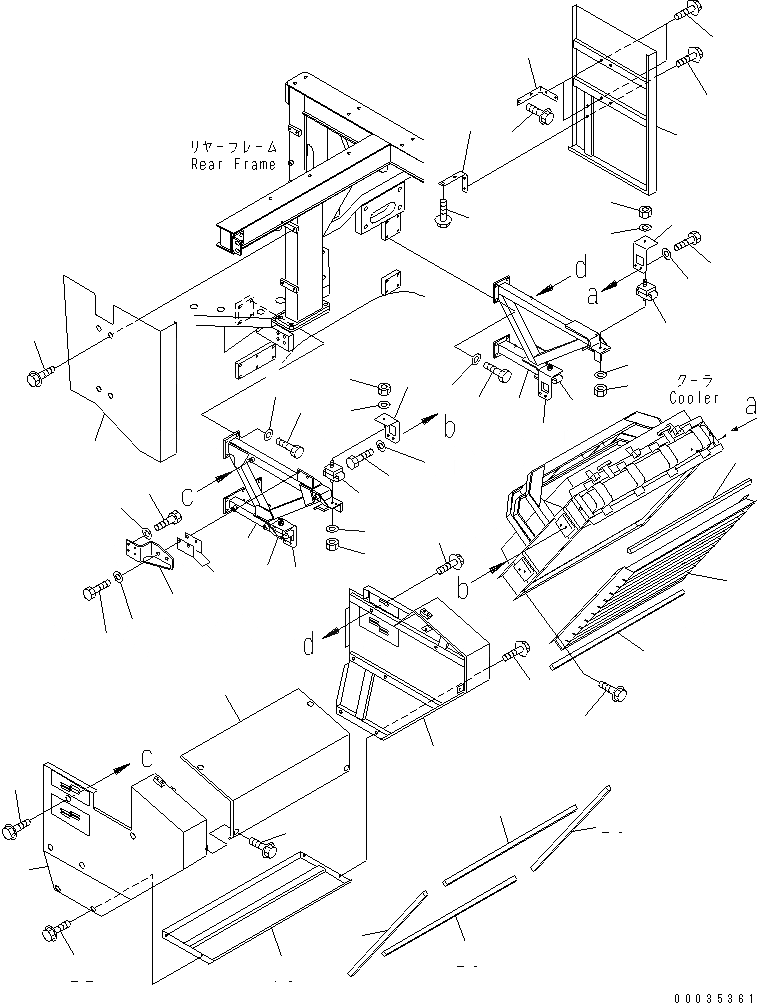 リヤーフレーム
Rear Frame

d

a

クーラ
Cooler

a

b

c

b

d

c

00035361