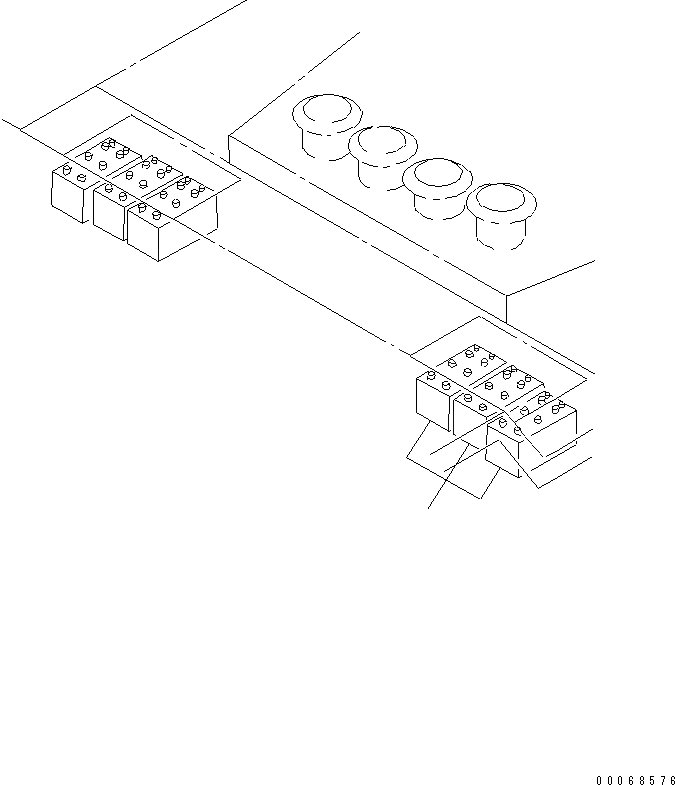 00068576