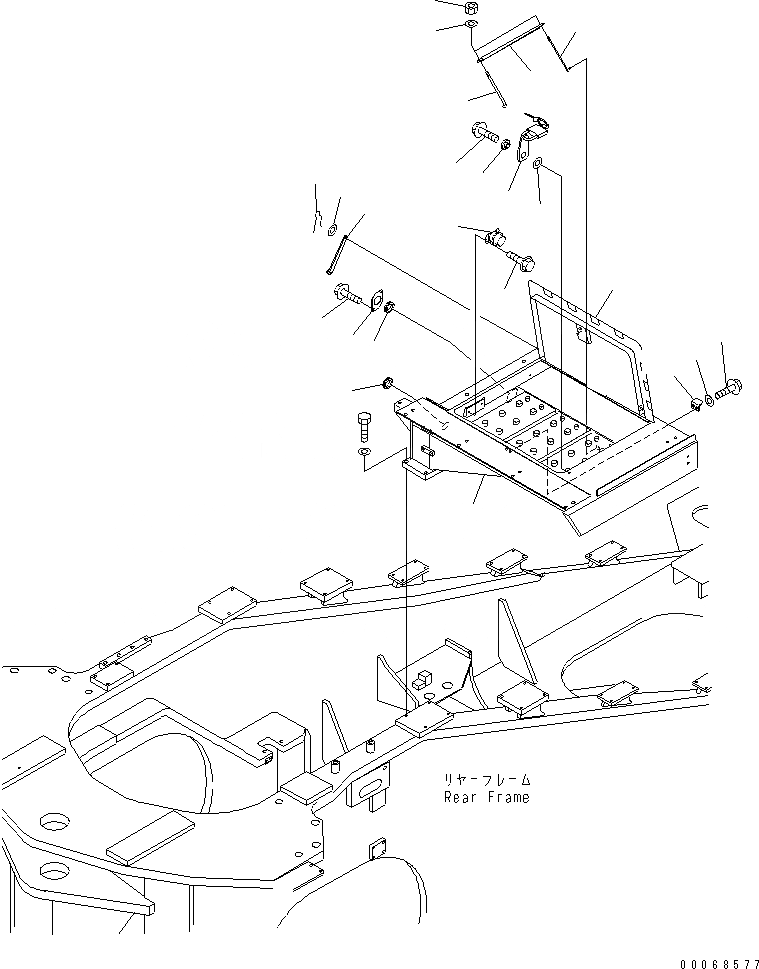 リヤーフレーム
Rear Frame

00068577