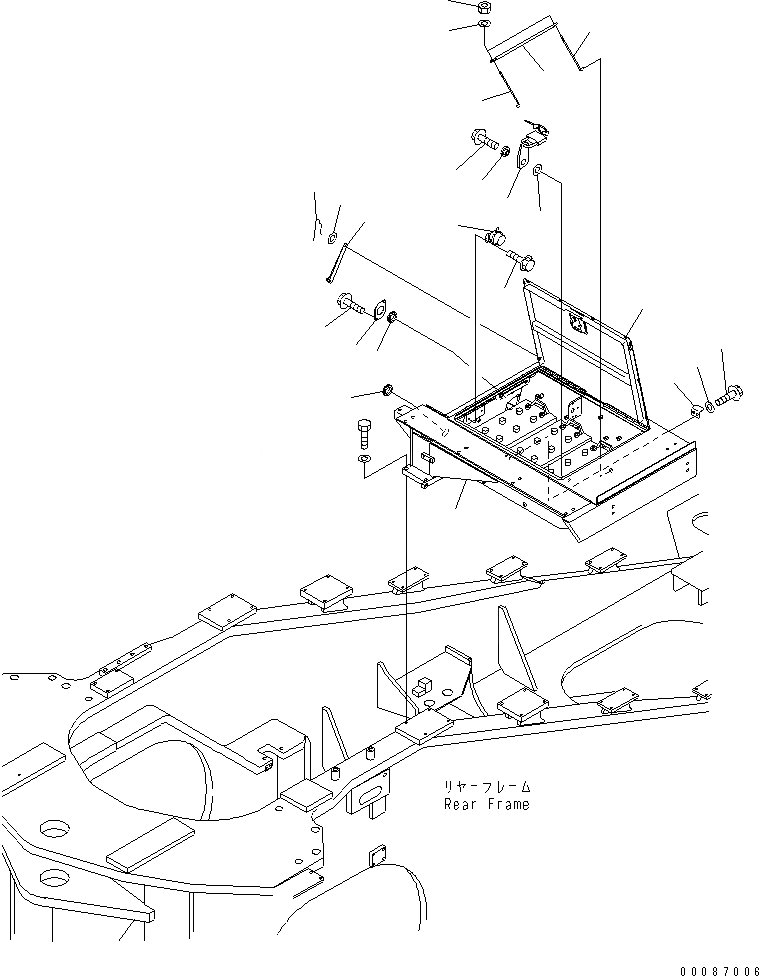 リヤーフレーム
Rear Frame

00087006