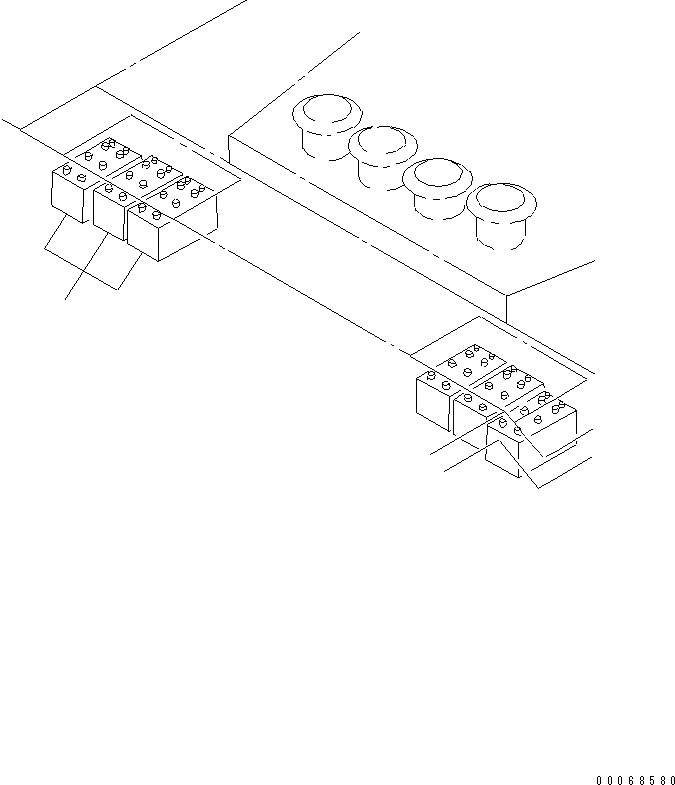 00068580