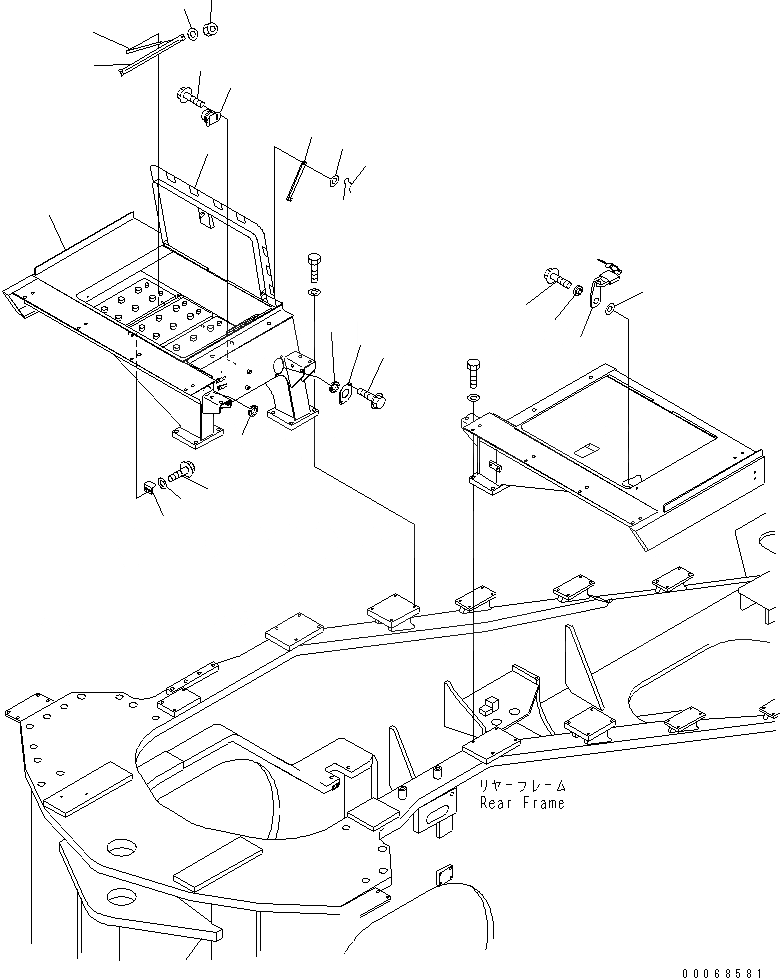 リヤーフレーム
Rear Frame

00068581