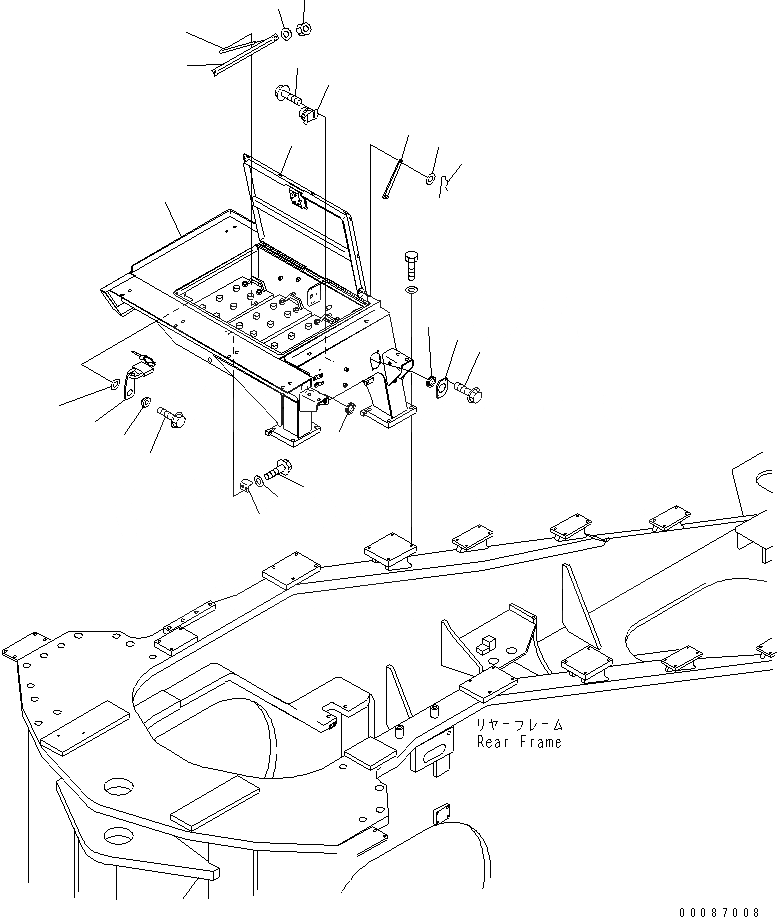 リヤーフレーム
Rear Frame

00087008