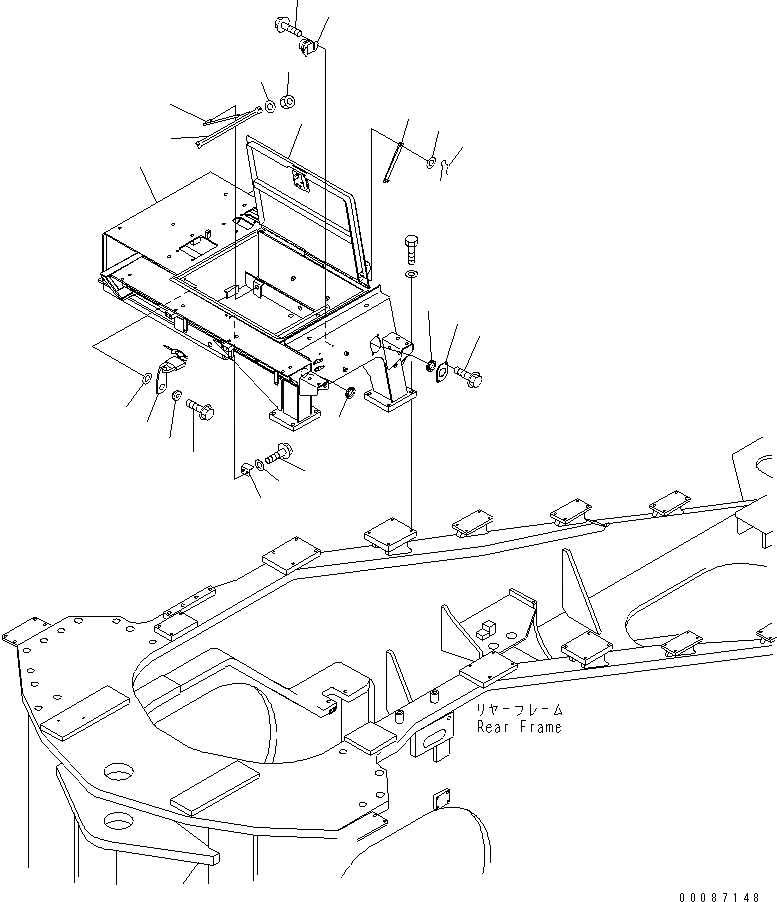 リヤーフレーム
Rear Frame

00087148