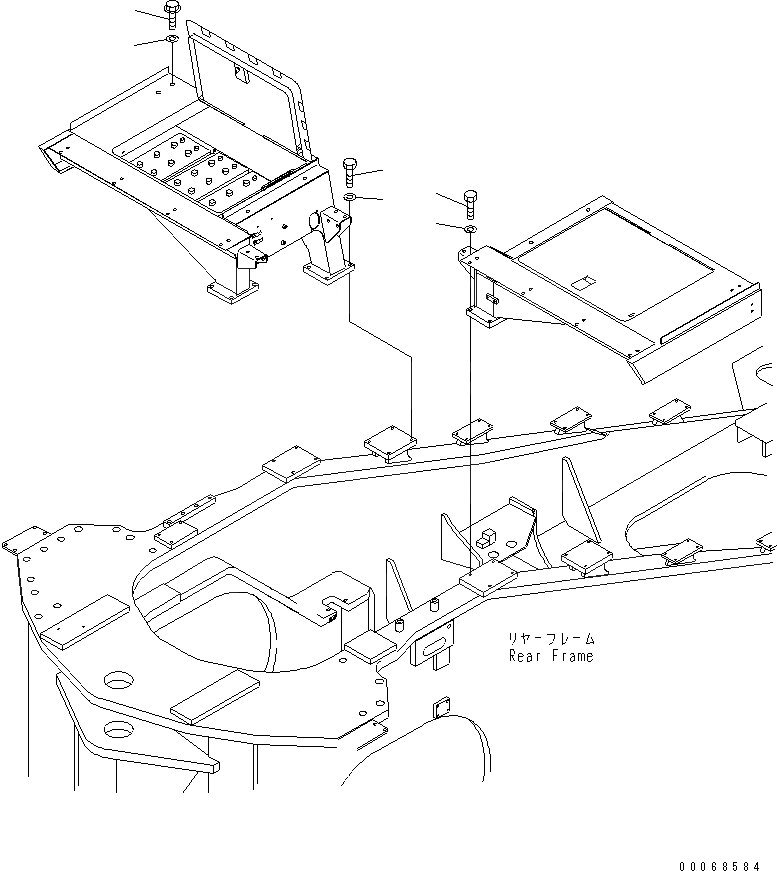 リヤーフレーム
Rear Frame

00068584