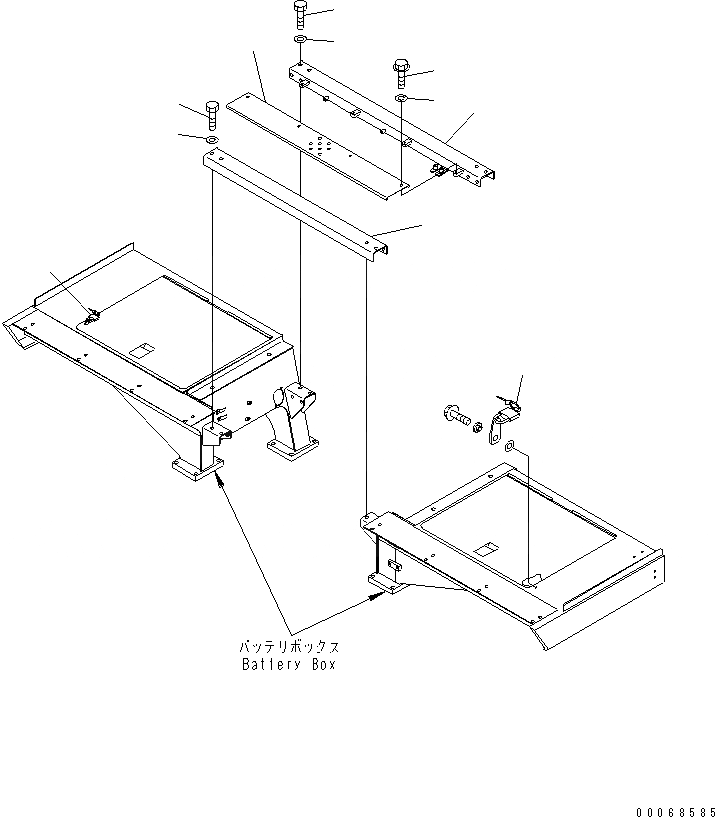 バッテリボックス
Battery Box

00068585