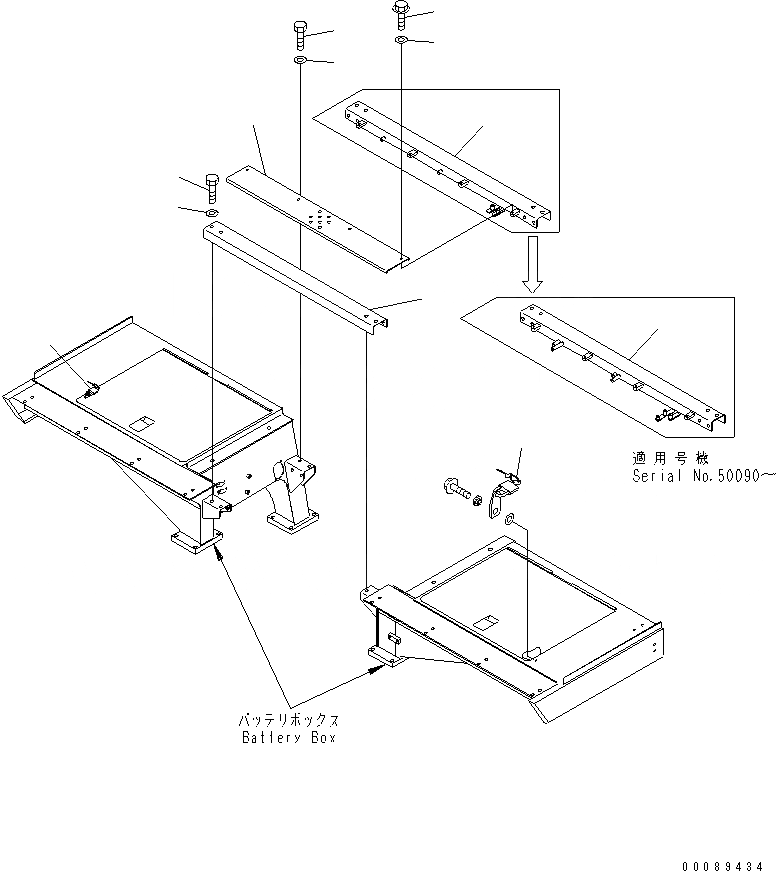 適用号機
Serial No.50090～

バッテリボックス
Battery Box

00089434