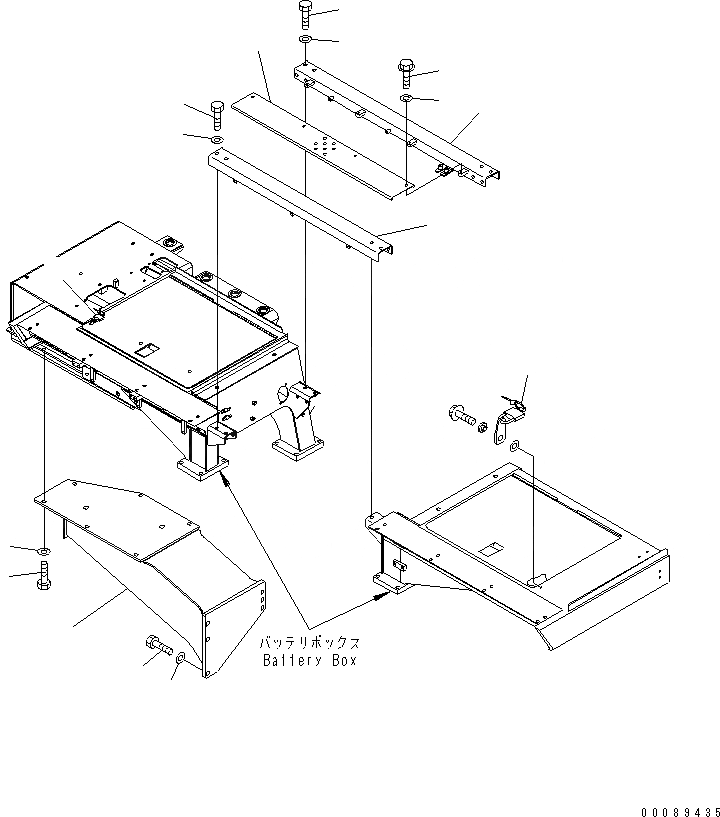 バッテリボックス
Battery Box

00089435