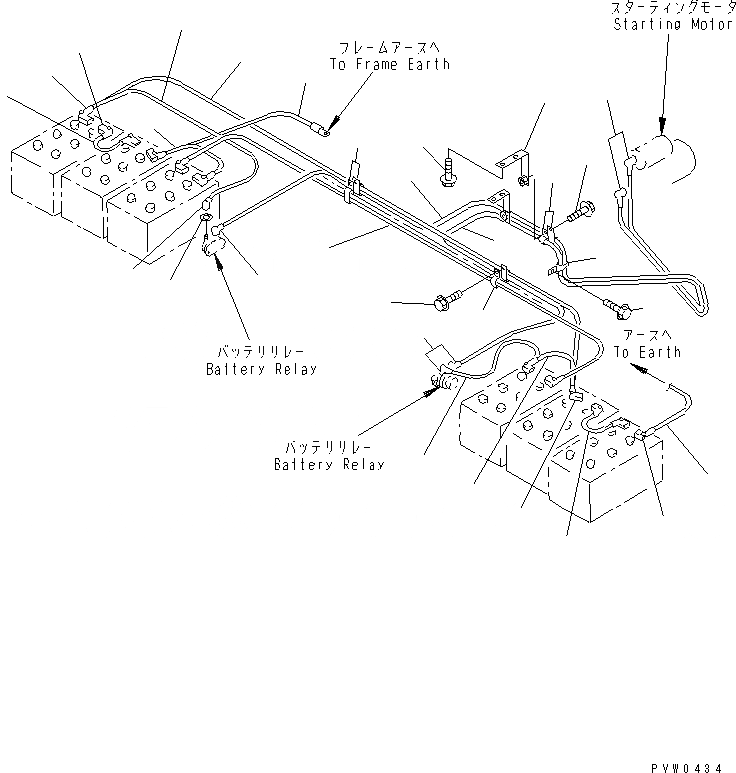 スターティングモータ
Starting Motor

フレームアースへ
To Frame Earth

アースへ
To Earth

バッテリリレー
Battery Relay

バッテリリレー
Battery Relay

PVW0434