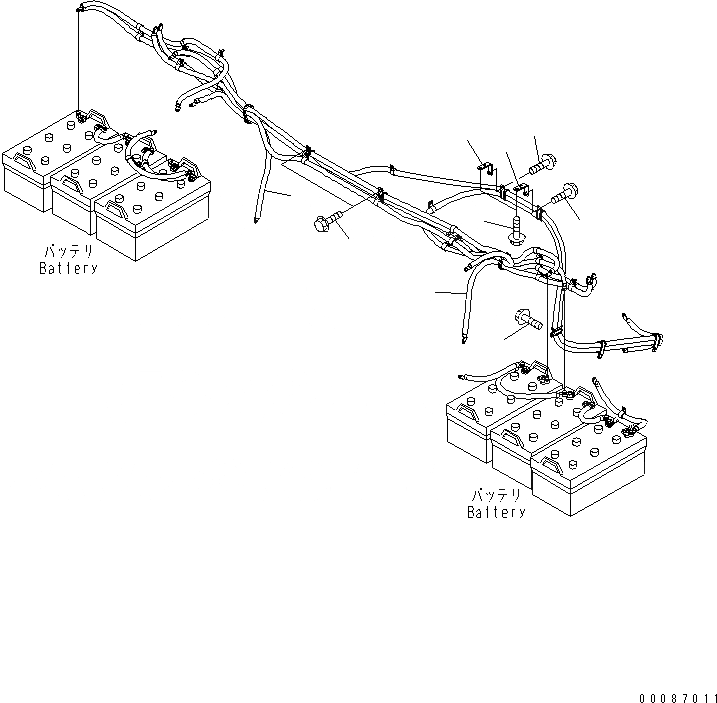 バッテリ
Battery

バッテリ
Battery

00087011