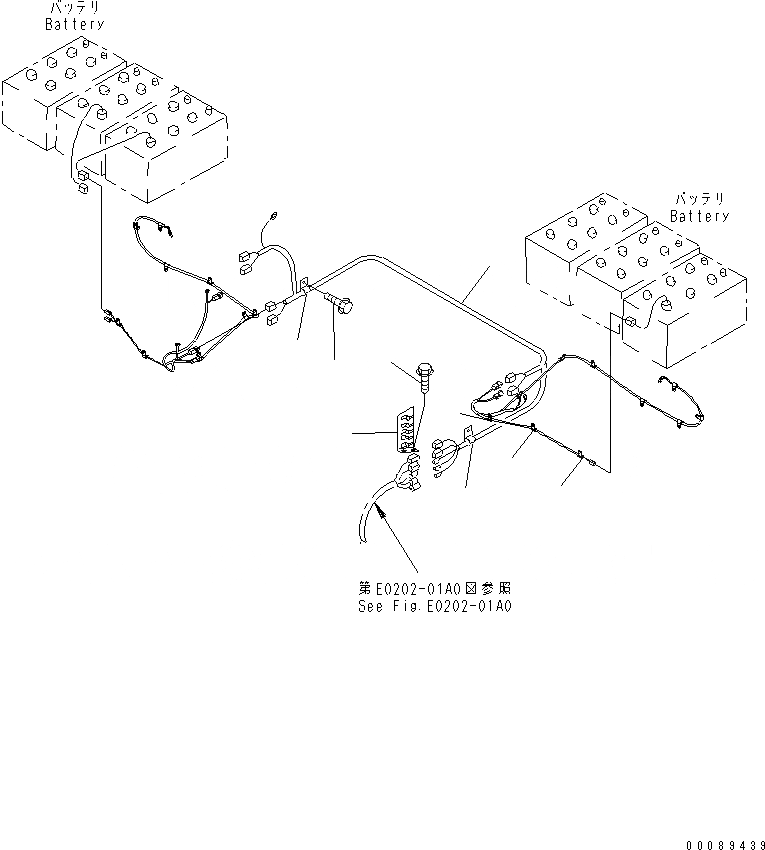 バッテリ
Battery

バッテリ
Battery

第E0202-01A0図参照
See Fig.E0202-01A0

00089439