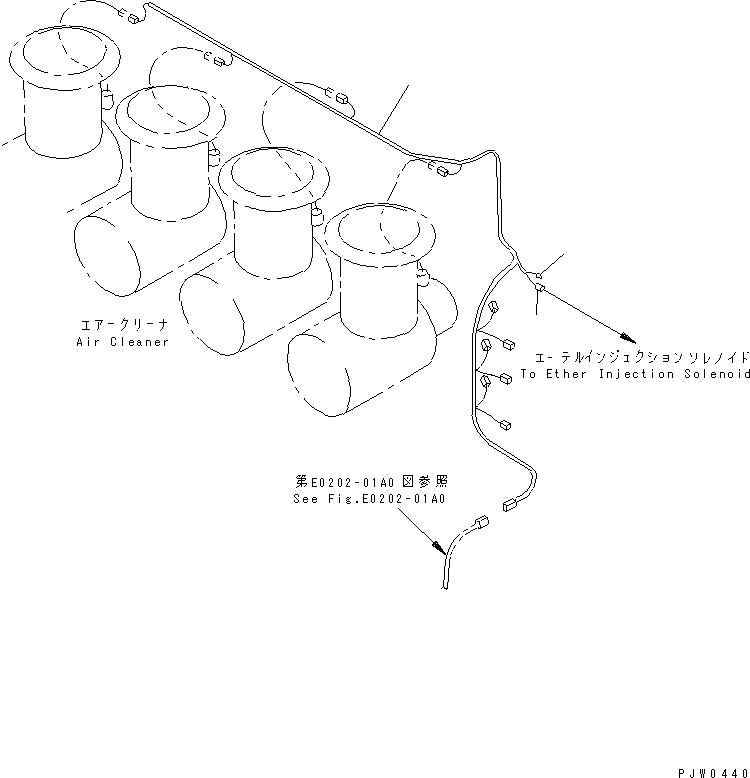 エアークリーナ
Air Cleaner

エーテルインジェクションソレノイド
To Ether Injection Solenoid

第E0202-01A0図参照
See Fig.E0202-01A0

PJW0440