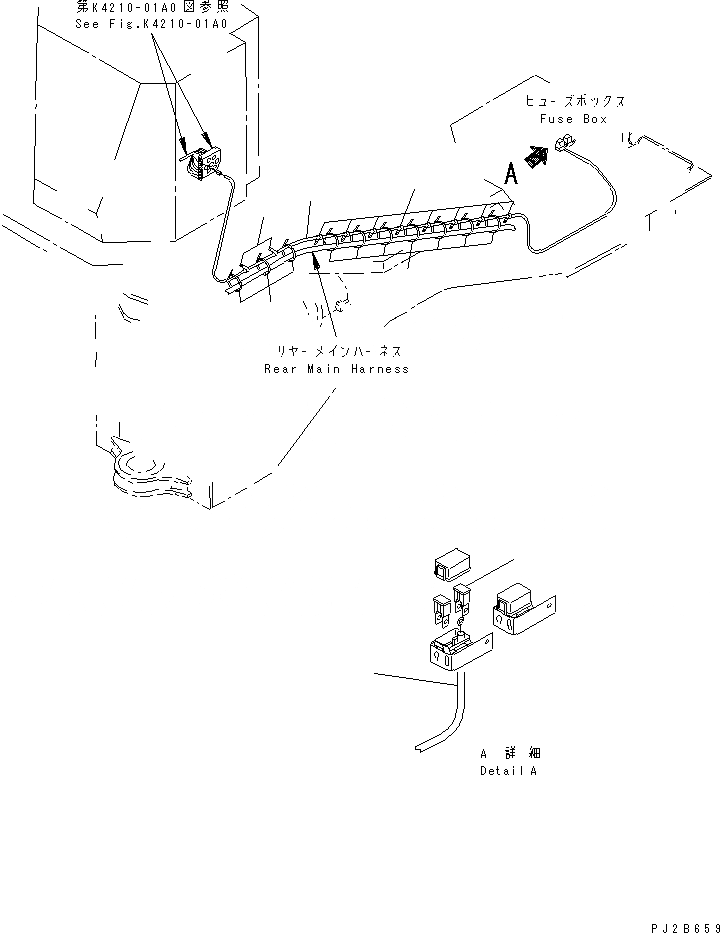 第K4210-01A0図参照
See Fig.K4210-01A0

ヒューズボックス
Fuse Box

A

リヤーメインハーネス
Rear Main Harness

A 詳細
Detail A

PJ2B659