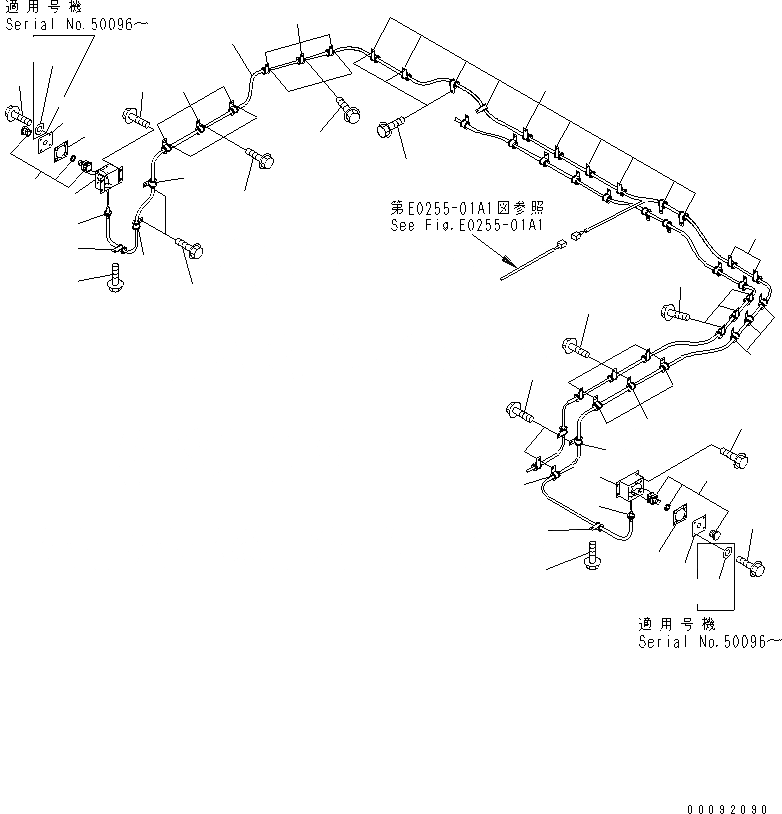 適用号機
Serial No.50096～

第E0255-01A1図参照
See Fig.E0255-01A1

適用号機
Serial No.50096～

00092090