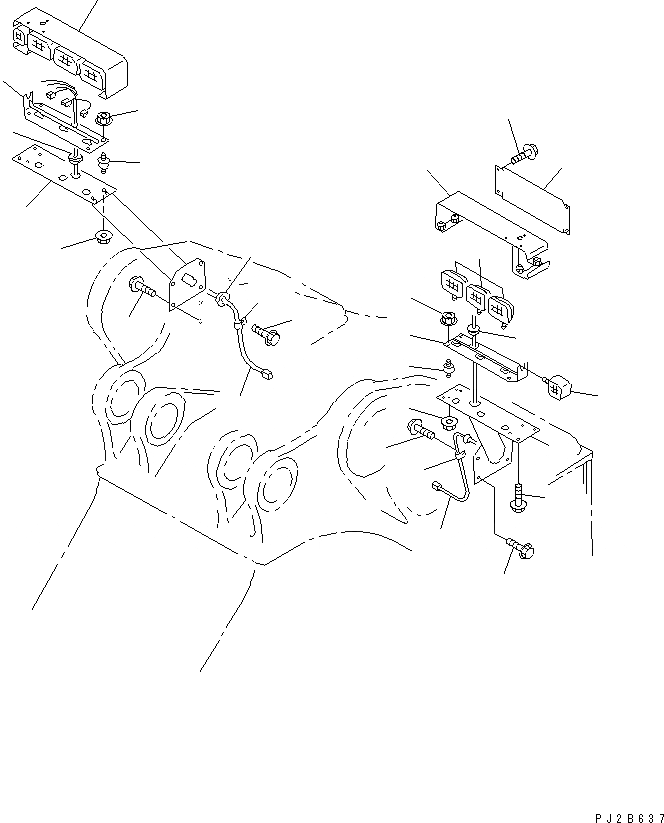 PJ2B637