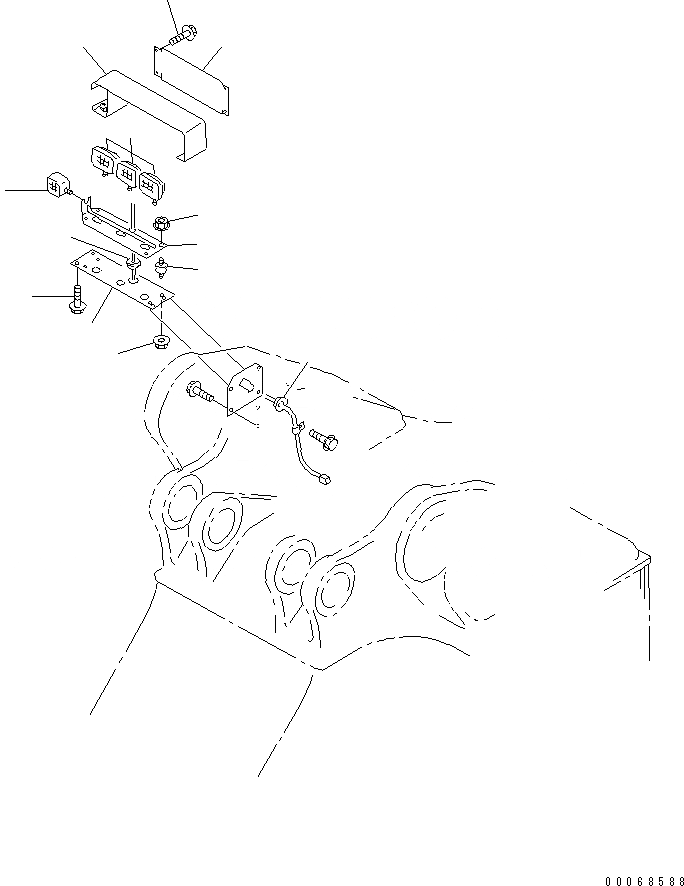 00068588