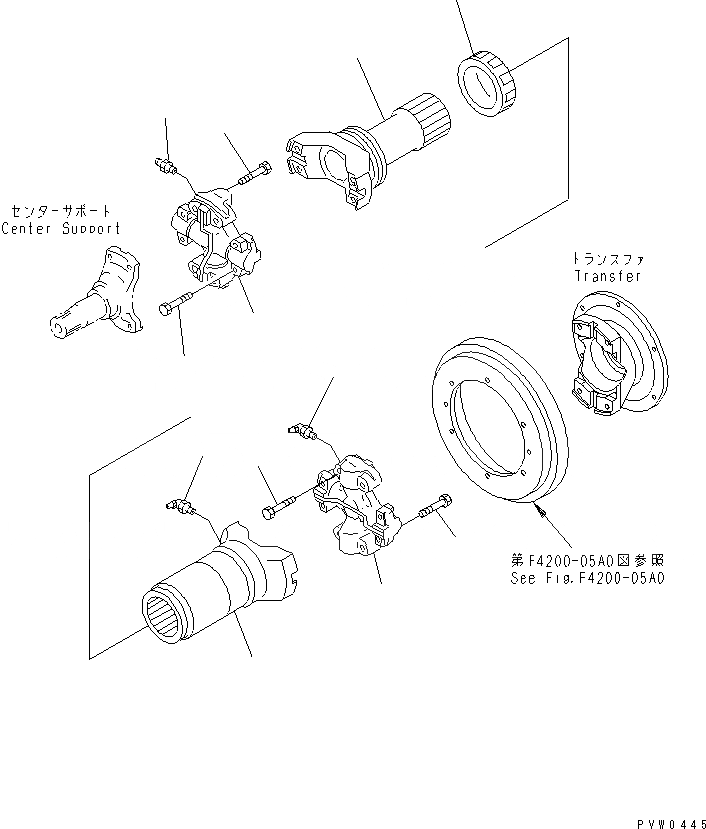 センターサポート
Center Support

トランスファ
Transfer

第F4200-05A0図参照
See Fig.F4200-05A0

PVW0445