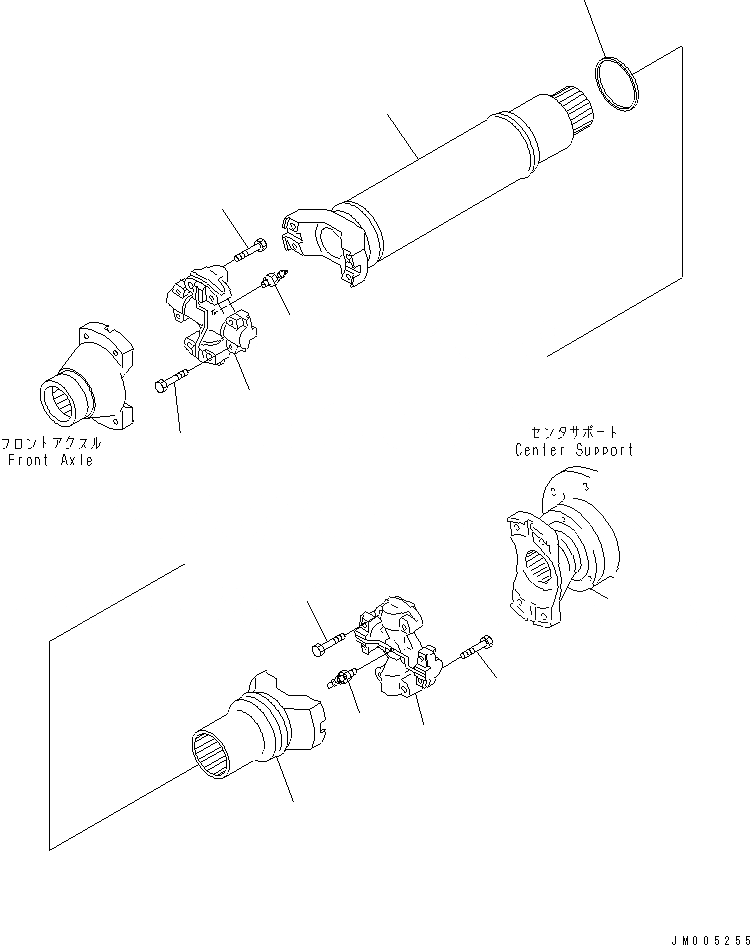 フロントアクスル
Front Axle

センタサポート
Center Support

JM005255