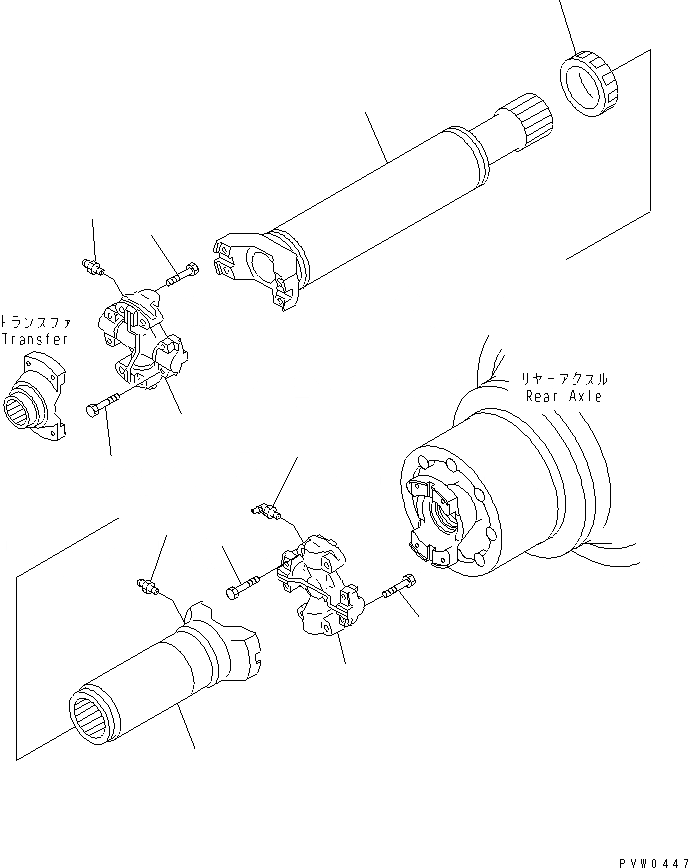 トランスファ
Transfer

リヤーアクスル
Rear Axle

PVW0447