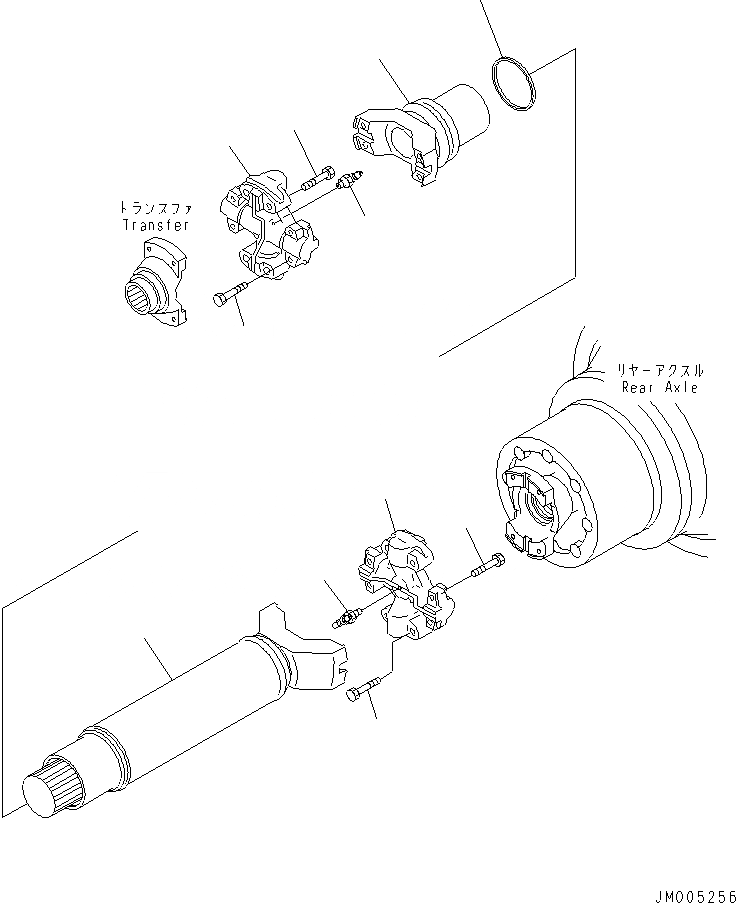 トランスファ
Transfer

リヤーアクスル
Rear Axle

JM005256