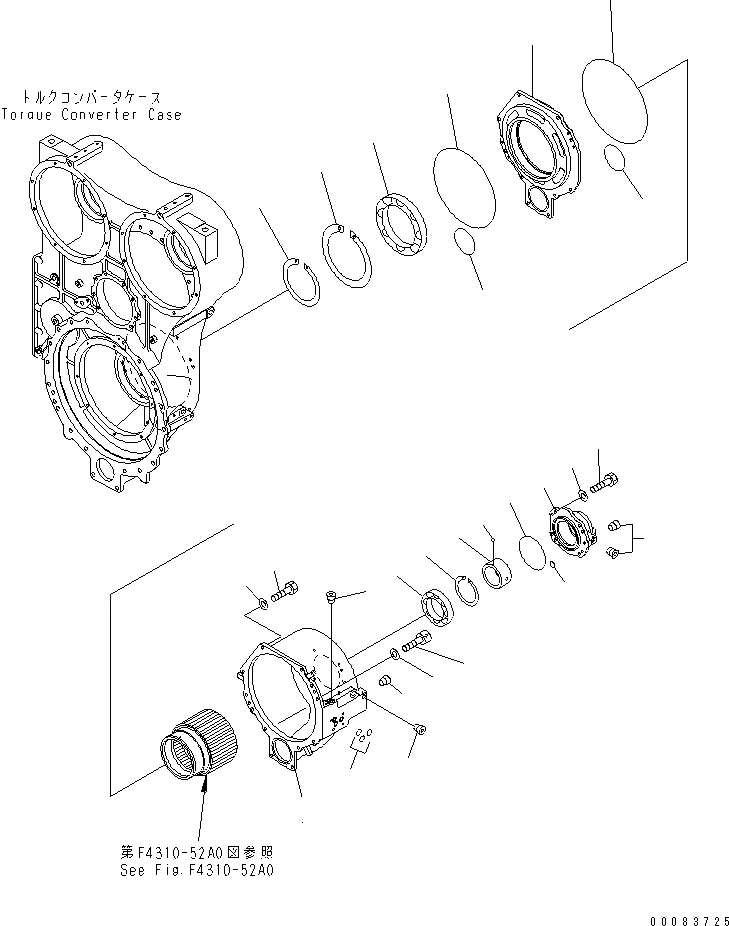 トルクコンバータケース
Torque Converter Case

第F4310-52A0図参照
See Fig.F4310-52A0

00083725