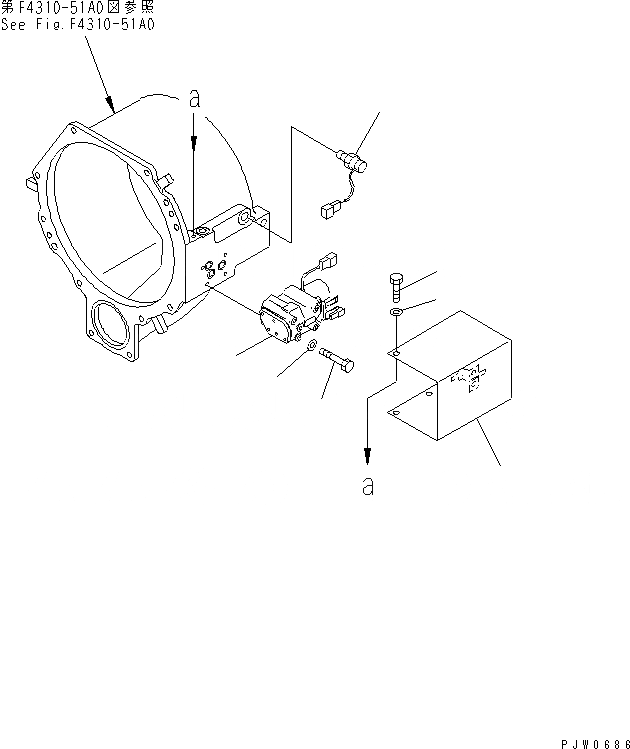 第F4310-51A0図参照
See Fig.F4310-51A0

a

a

PJW0686